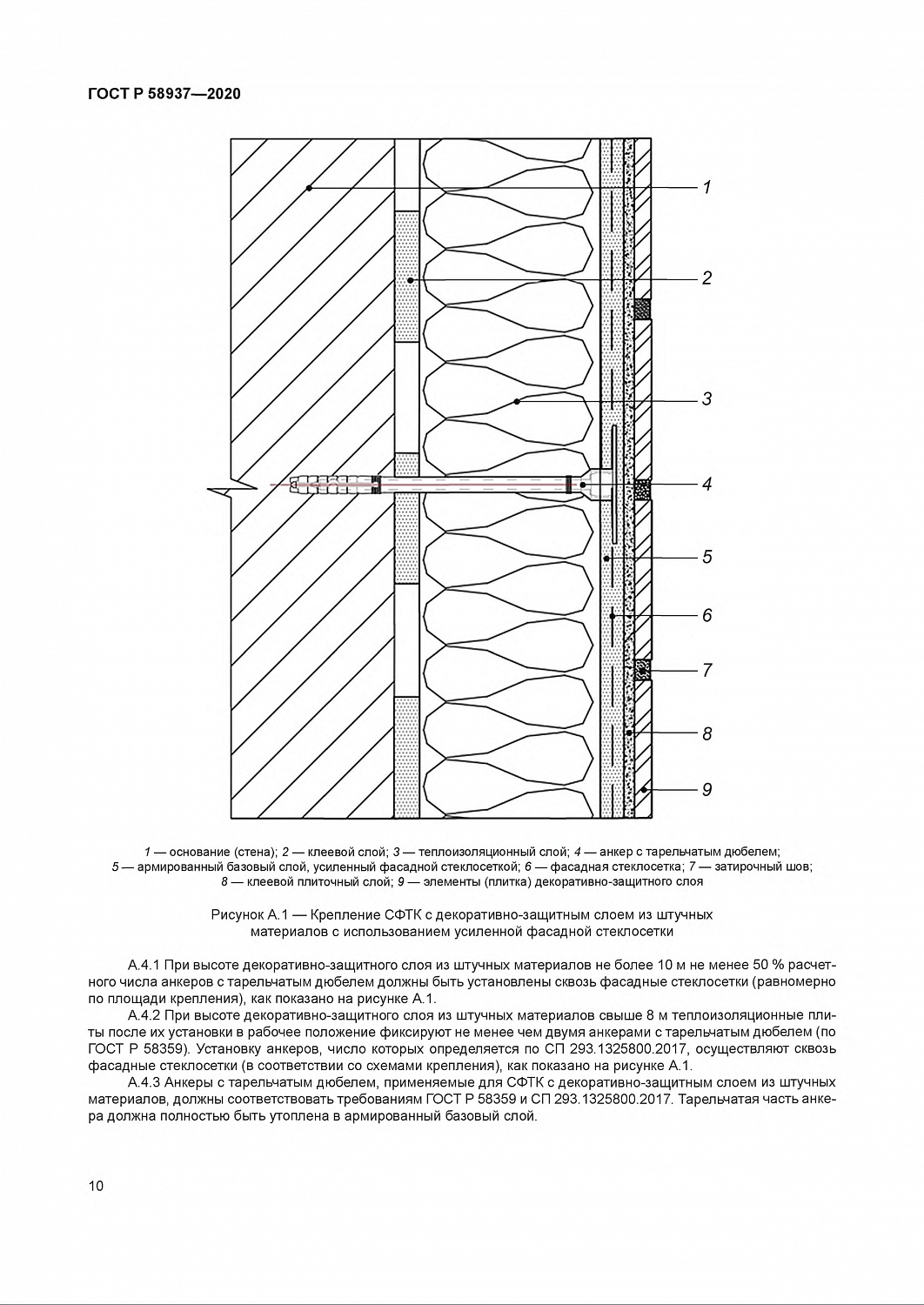 ГОСТ Р 58937—2020

1

2

3

4

5

6

7

8

9

1 — основание (стена); 2 — клеевой слой; 3 — теплоизоляционный слой; 4 — анкер с тарельчатым дюбелем; 5 — армированный базовый слой, усиленный фасадной стеклосеткой; 6 — фасадная стеклосетка; 7 — затирочный шов; 8 — клеевой плиточный слой; 9 — элементы (плитка) декоративно-защитного слоя

Рисунок А.1 — Крепление СФТК с декоративно-защитным слоем из штучных материалов с использованием усиленной фасадной стеклосетки

А.4.1 При высоте декоративно-защитного слоя из штучных материалов не более 10 м не менее 50 % расчетного числа анкеров с тарельчатым дюбелем должны быть установлены сквозь фасадные стеклосетки (равномерно по площади крепления), как показано на рисунке А.1.

А.4.2 При высоте декоративно-защитного слоя из штучных материалов свыше 8 м теплоизоляционные плиты после их установки в рабочее положение фиксируют не менее чем двумя анкерами с тарельчатым дюбелем (по ГОСТ Р 58359). Установку анкеров, число которых определяется по СП 293.1325800.2017, осуществляют сквозь фасадные стеклосетки (в соответствии со схемами крепления), как показано на рисунке А.1.

А.4.3 Анкеры с тарельчатым дюбелем, применяемые для СФТК с декоративно-защитным слоем из штучных материалов, должны соответствовать требованиям ГОСТ Р 58359 и СП 293.1325800.2017. Тарельчатая часть анкера должна полностью быть утоплена в армированный базовый слой.

10